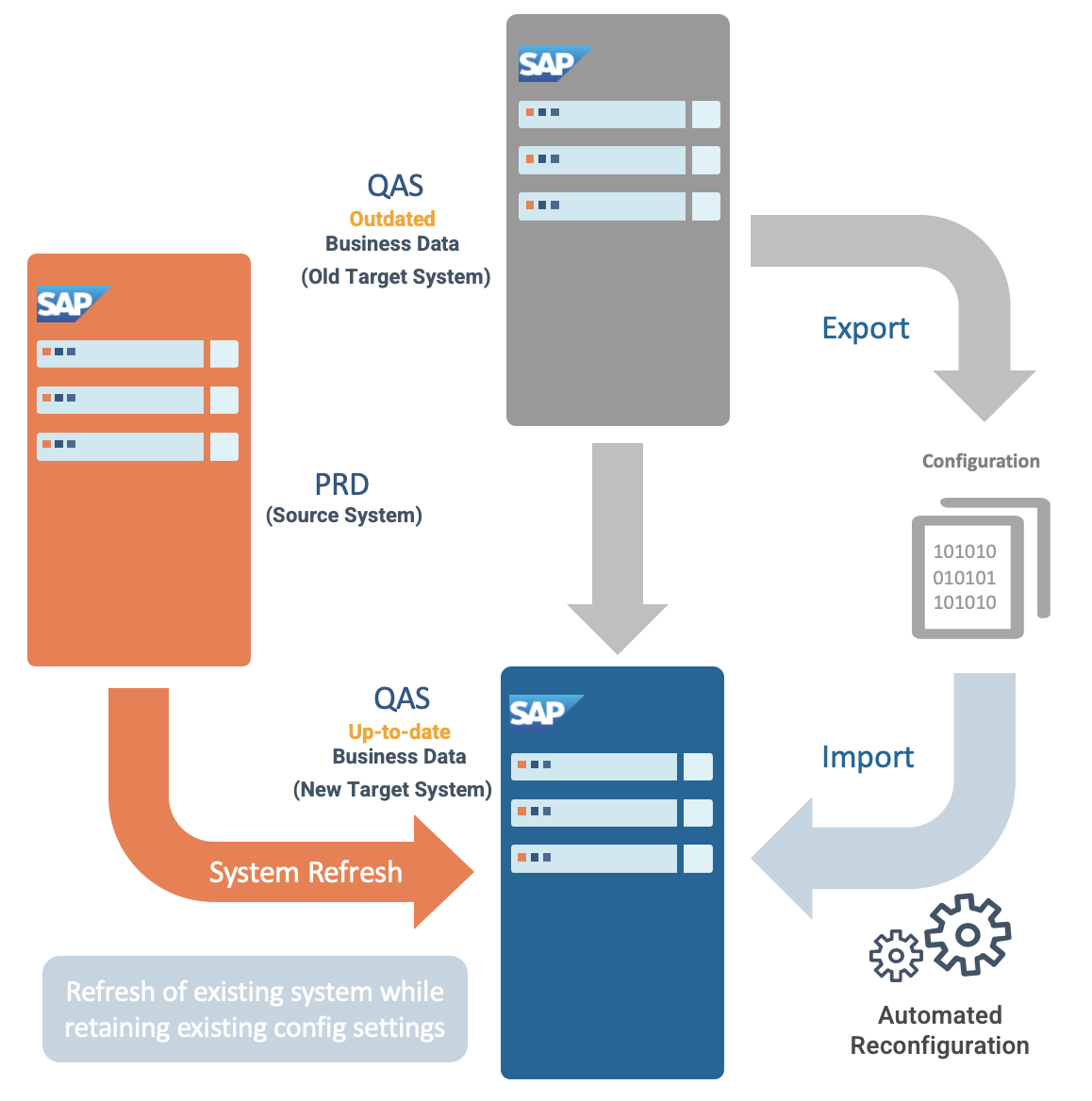 SAP

QAS
Outdated
Business Data
(Old Target System)

SAP

PRD
(Source System)

Export

Configuration

101010
010101
101010

QAS
Up-to-date
Business Data
(New Target System)

SAP

Import

System Refresh

Refresh of existing system while retaining existing config settings

Automated Reconfiguration